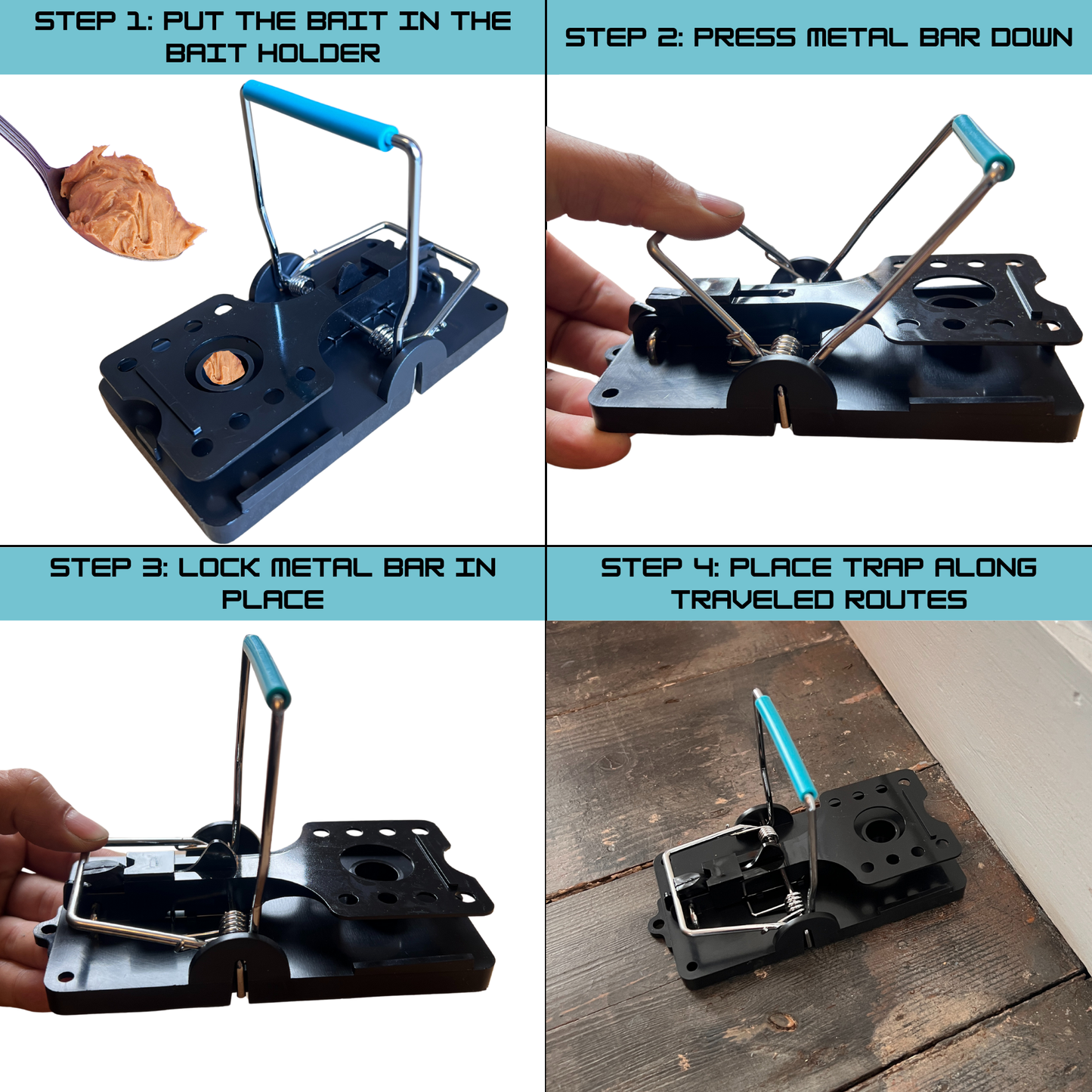 STEP 1: PUT THE BAIT IN THE BAIT HOLDER

STEP 2: PRESS METAL BAR DOWN

STEP 3: LOCK METAL BAR IN PLACE

STEP 4: PLACE TRAP ALONG TRAVELED ROUTES