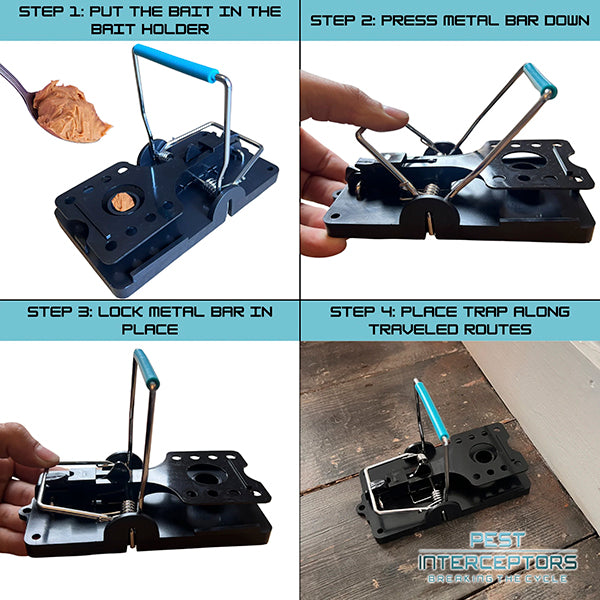 STEP 1: PUT THE BAIT IN THE BAIT HOLDER

STEP 2: PRESS METAL BAR DOWN

STEP 3: LOCK METAL BAR IN PLACE

STEP 4: PLACE TRAP ALONG TRAVELED ROUTES

PEST INTERCEPTORS
BREAKING THE CYCLE